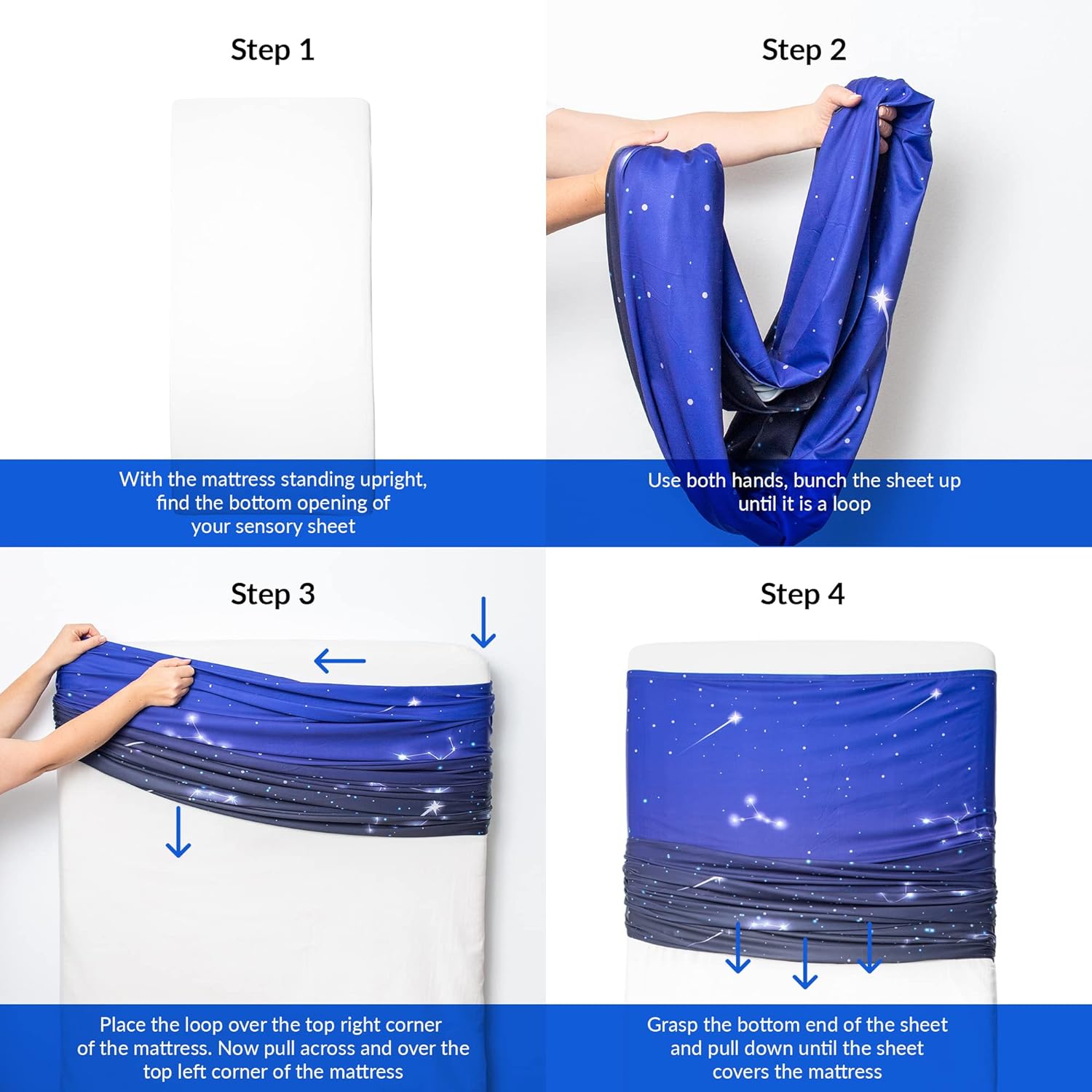 Step 1

With the mattress standing upright, find the bottom opening of your sensory sheet

Step 2

Use both hands, bunch the sheet up until it is a loop

Step 3

Place the loop over the top right corner of the mattress. Now pull across and over the top left corner of the mattress

Step 4

Grasp the bottom end of the sheet and pull down until the sheet covers the mattress