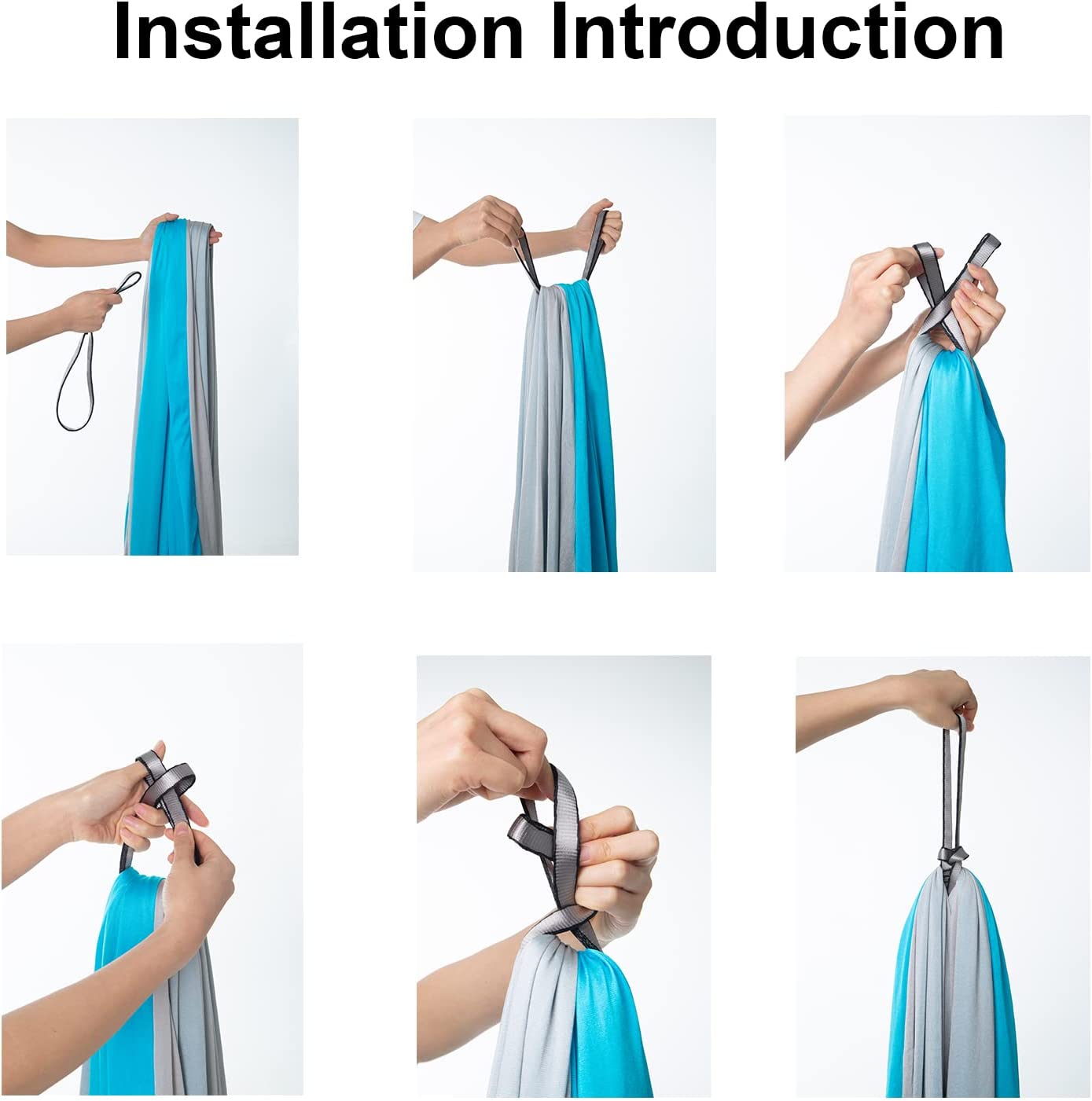 Installation Introduction